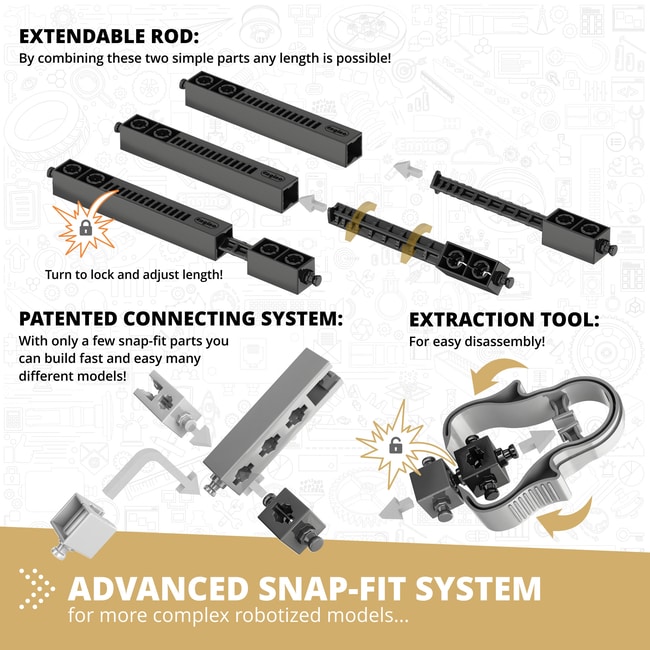 EXTENDABLE ROD:
By combining these two simple parts any length is possible!

Turn to lock and adjust length!

PATENTED CONNECTING SYSTEM:
With only a few snap-fit parts you can build fast and easy many different models!

EXTRACTION TOOL:
For easy disassembly!

ADVANCED SNAP-FIT SYSTEM
for more complex robotized models...